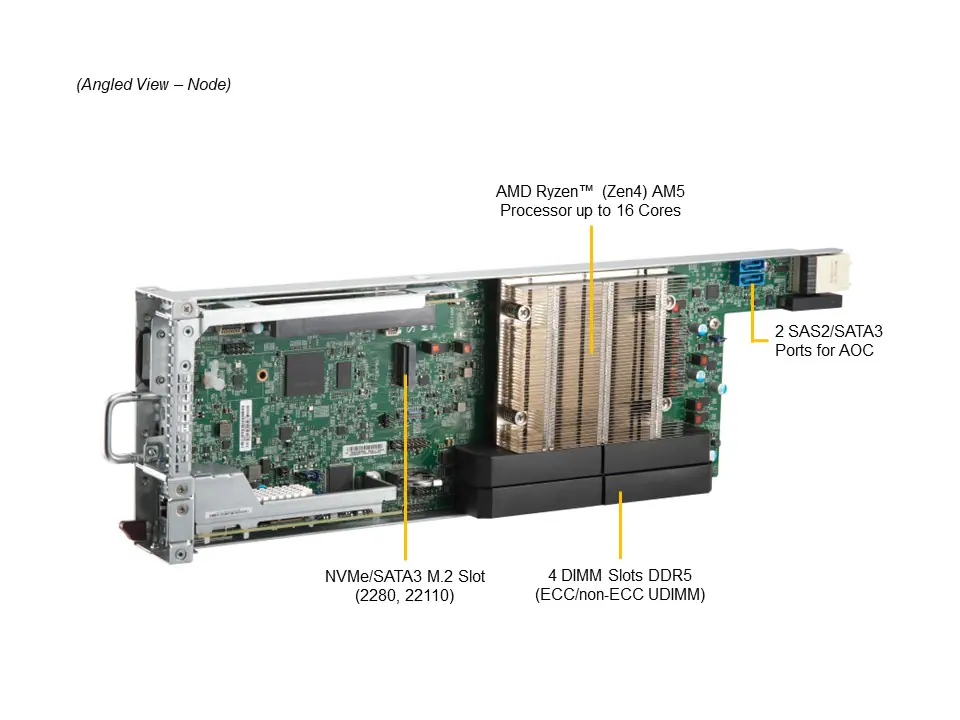 (Angled View – Node)

AMD Ryzen™ (Zen4) AM5 Processor up to 16 Cores

2 SAS2/SATA3 Ports for AOC

NVMe/SATA3 M.2 Slot (2280, 22110)

4 DIMM Slots DDR5 (ECC/non-ECC UDIMM)