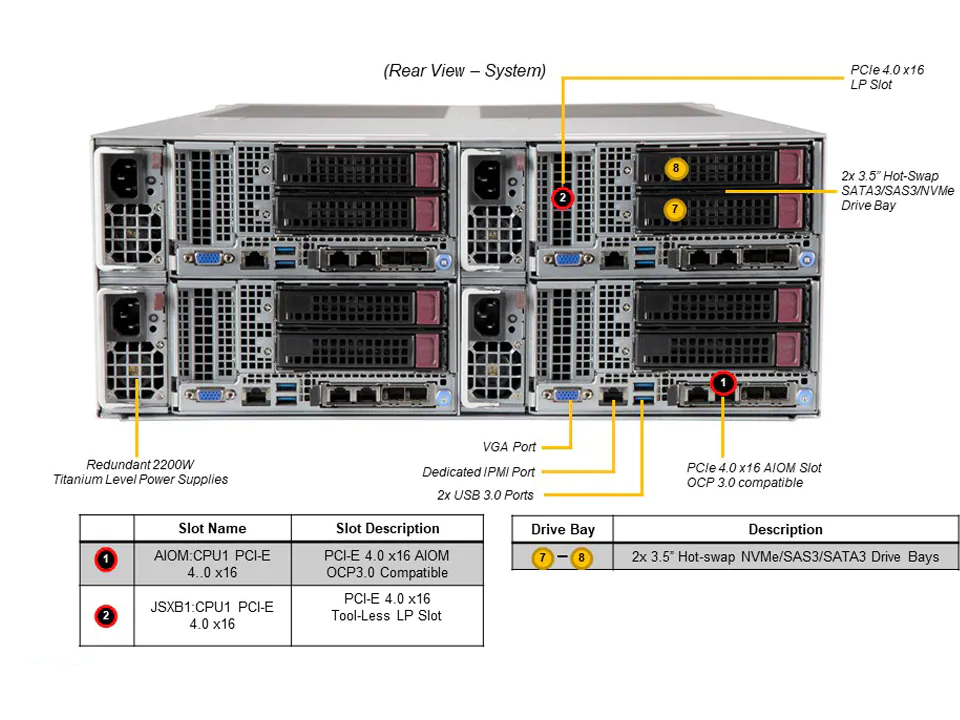 (Rear View – System)

PCIe 4.0 x16 LP Slot

2x 3.5" Hot-Swap SATA3/SAS3/NVMe Drive Bay

8

7

2

1

Redundant 2200W Titanium Level Power Supplies

VGA Port

Dedicated IPMI Port

2x USB 3.0 Ports

PCIe 4.0 x16 AIOM Slot OCP 3.0 compatible

| | Slot Name | Slot Description |
|---|---|---|
| 1 | AIOM:CPU1 PCI-E 4..0 x16 | PCI-E 4.0 x16 AIOM OCP3.0 Compatible |
| 2 | JSXB1:CPU1 PCI-E 4.0 x16 | PCI-E 4.0 x16 Tool-Less LP Slot |

| Drive Bay | Description |
|---|---|
| 7 – 8 | 2x 3.5" Hot-swap NVMe/SAS3/SATA3 Drive Bays |